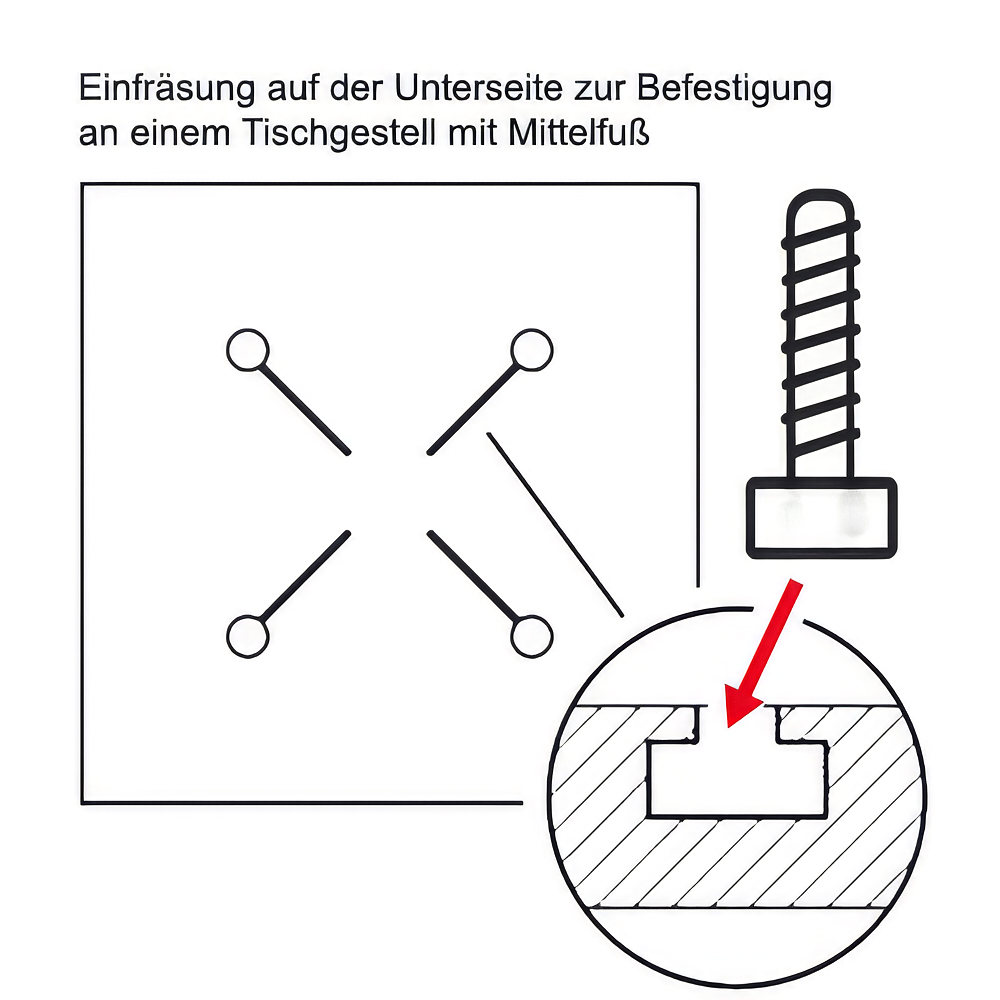 Einfräsung auf der Unterseite zur Befestigung an einem Tischgestell mit Mittelfuß